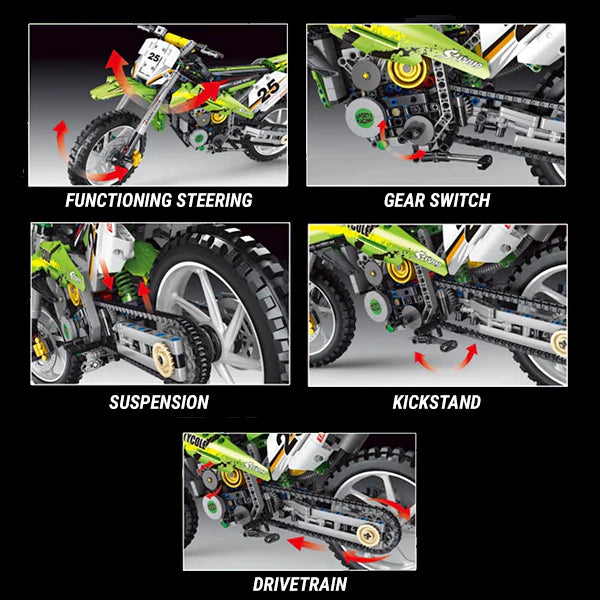 25

25

FUNCTIONING STEERING

GEAR SWITCH

SUSPENSION

KICKSTAND

DRIVETRAIN