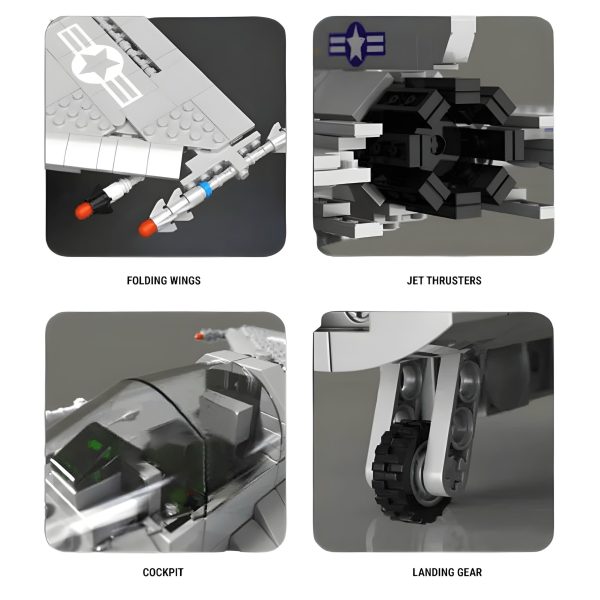 FOLDING WINGS

JET THRUSTERS

COCKPIT

LANDING GEAR